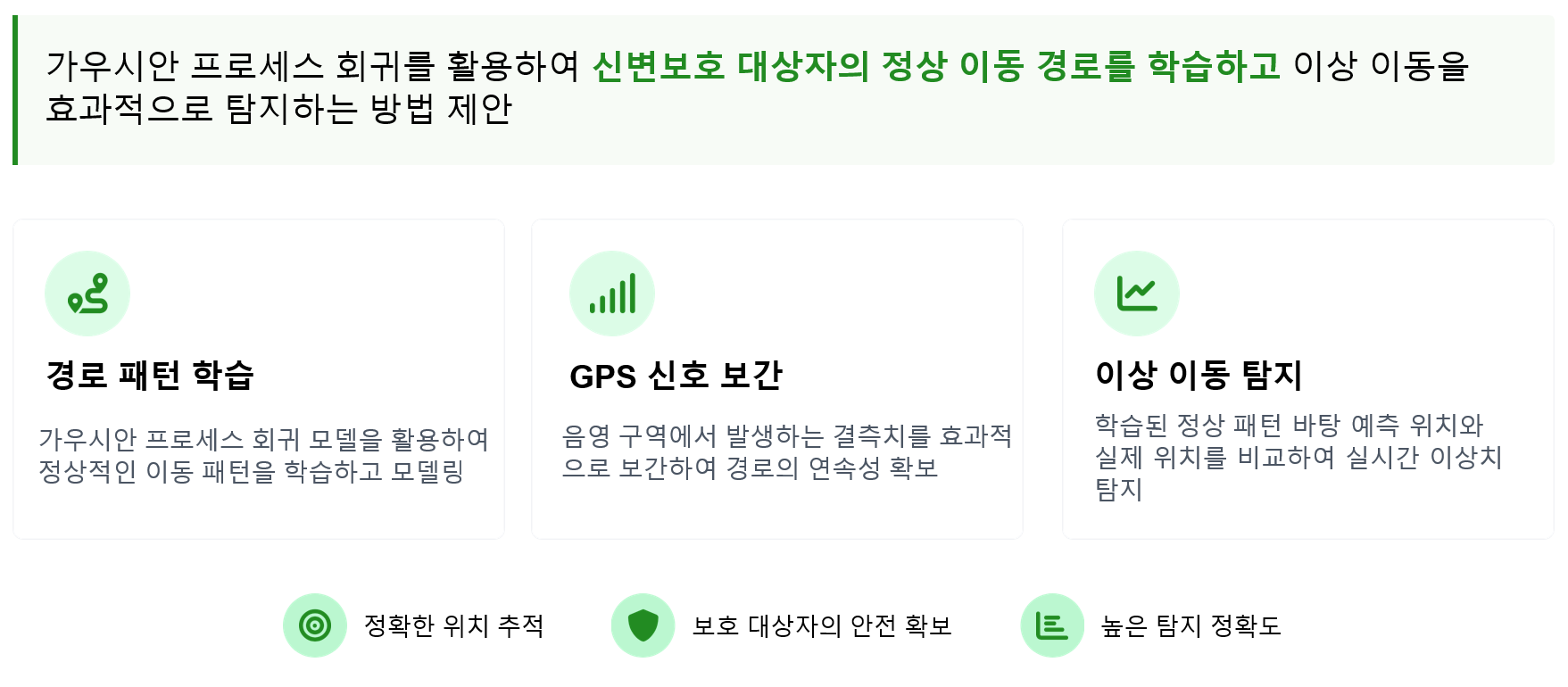 가우시안 프로세스 회귀를 활용하여 신변보호 대상자의 정상 이동 경로를 학습하고 이상 이동을 효과적으로 탐지하는 방법 제안

경로 패턴 학습

가우시안 프로세스 회귀 모델을 활용하여 정상적인 이동 패턴을 학습하고 모델링

GPS 신호 보간

음영 구역에서 발생하는 결측치를 효과적으로 보간하여 경로의 연속성 확보

이상 이동 탐지

학습된 정상 패턴 바탕 예측 위치와 실제 위치를 비교하여 실시간 이상치 탐지

정확한 위치 추적

보호 대상자의 안전 확보

높은 탐지 정확도